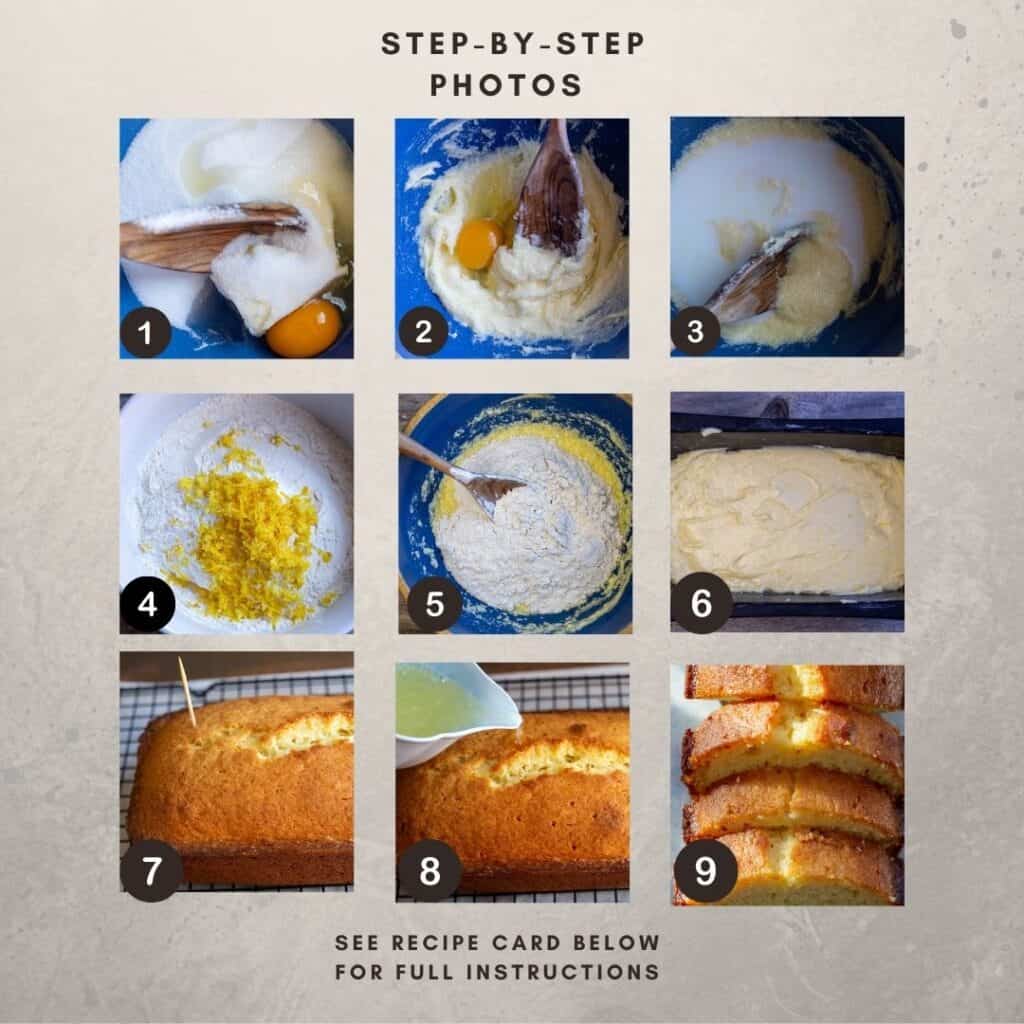 STEP-BY-STEP PHOTOS

1

2

3

4

5

6

7

8

9

SEE RECIPE CARD BELOW FOR FULL INSTRUCTIONS